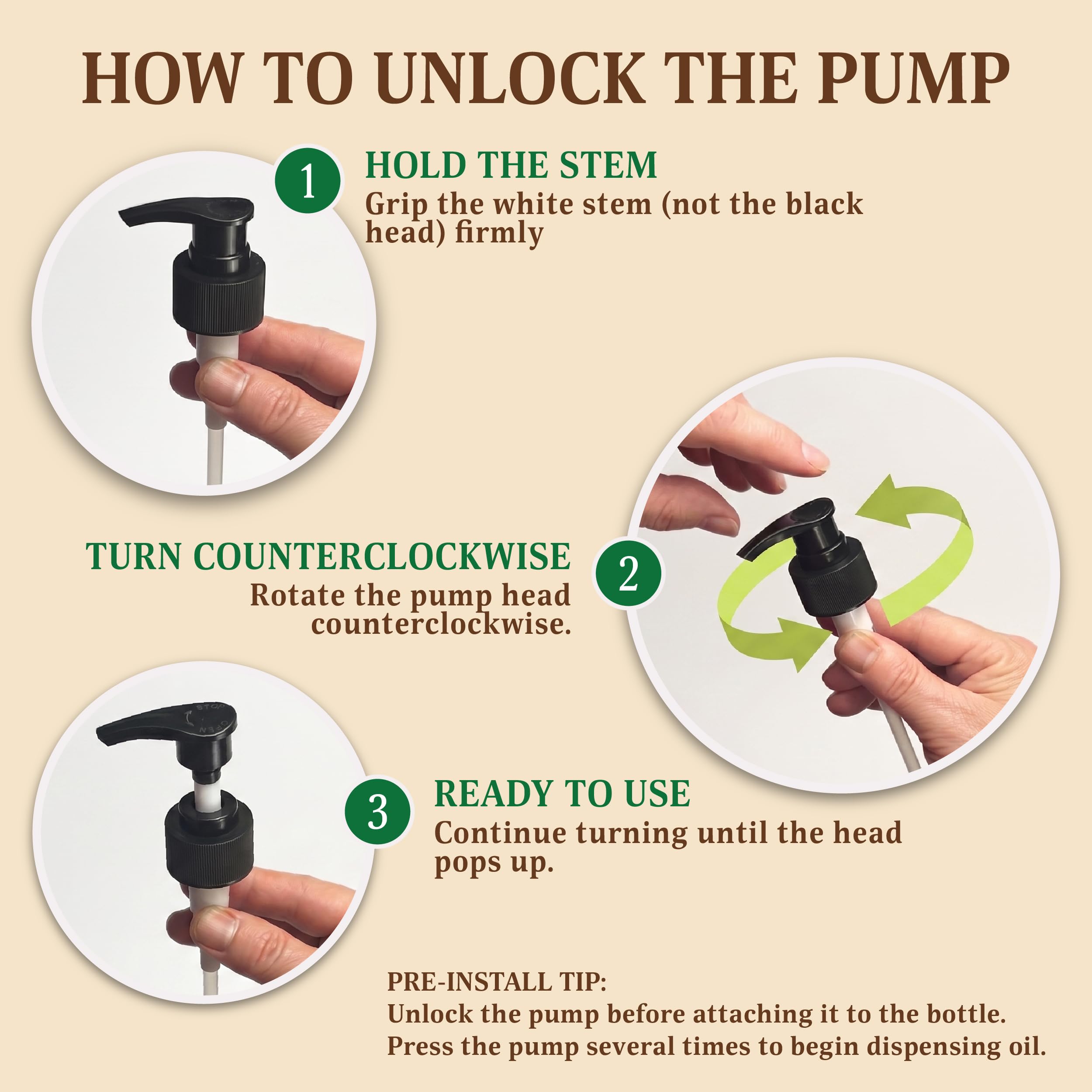 HOW TO UNLOCK THE PUMP

1

HOLD THE STEM

Grip the white stem (not the black head) firmly

TURN COUNTERCLOCKWISE

Rotate the pump head counterclockwise.

2

STOP

OPEN

3

READY TO USE

Continue turning until the head pops up.

PRE-INSTALL TIP:
Unlock the pump before attaching it to the bottle.
Press the pump several times to begin dispensing oil.