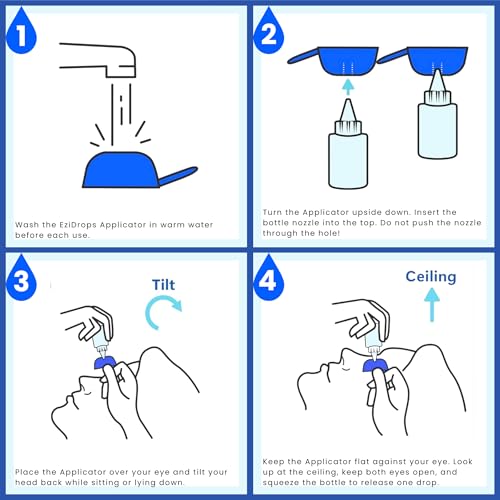 1

Wash the EziDrops Applicator in warm water before each use.

2

Turn the Applicator upside down. Insert the bottle nozzle into the top. Do not push the nozzle through the hole!

3

Tilt

Place the Applicator over your eye and tilt your head back while sitting or lying down.

4

Ceiling

Keep the Applicator flat against your eye. Look up at the ceiling, keep both eyes open, and squeeze the bottle to release one drop.