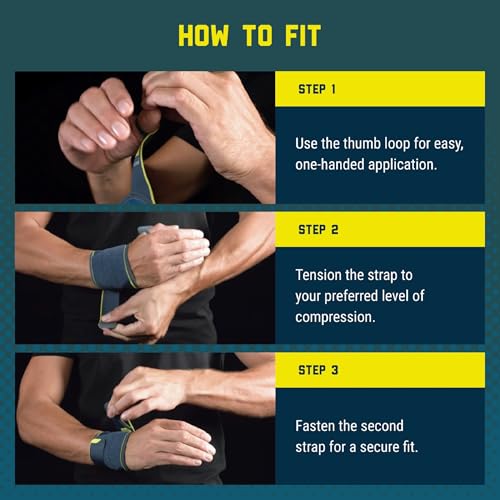 HOW TO FIT

STEP 1

Use the thumb loop for easy, one-handed application.

STEP 2

Tension the strap to your preferred level of compression.

STEP 3

Fasten the second strap for a secure fit.