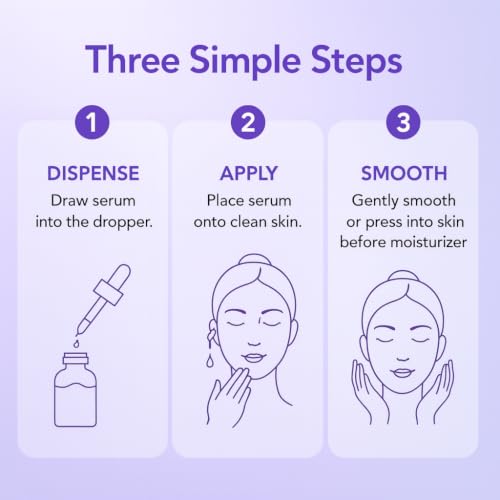 Three Simple Steps

1

DISPENSE

Draw serum into the dropper.

2

APPLY

Place serum onto clean skin.

3

SMOOTH

Gently smooth or press into skin before moisturizer