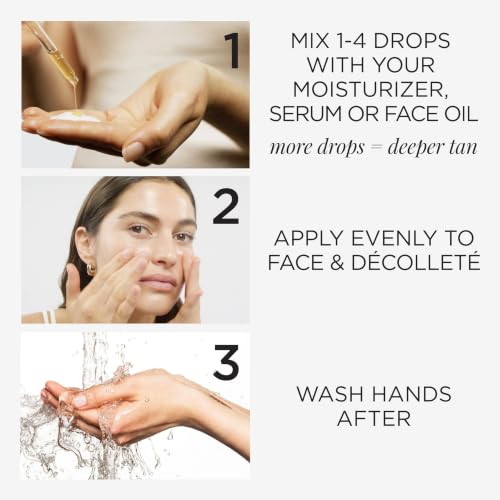 1

MIX 1-4 DROPS WITH YOUR MOISTURIZER, SERUM OR FACE OIL

more drops = deeper tan

2

APPLY EVENLY TO FACE & DÉCOLLETÉ

3

WASH HANDS AFTER